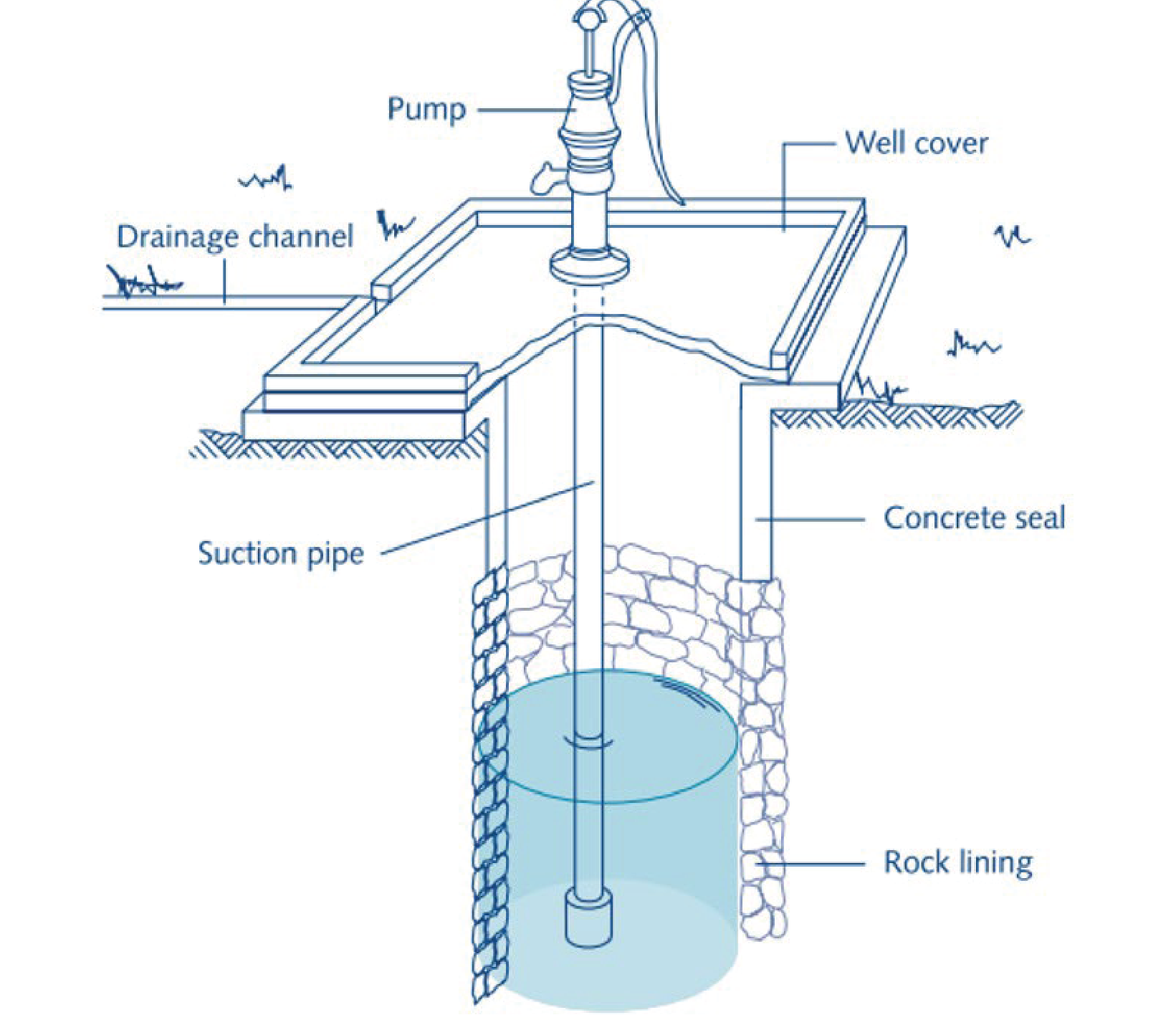 Pump
Well cover
Drainage channel
Concrete seal
Suction pipe
Rock lining